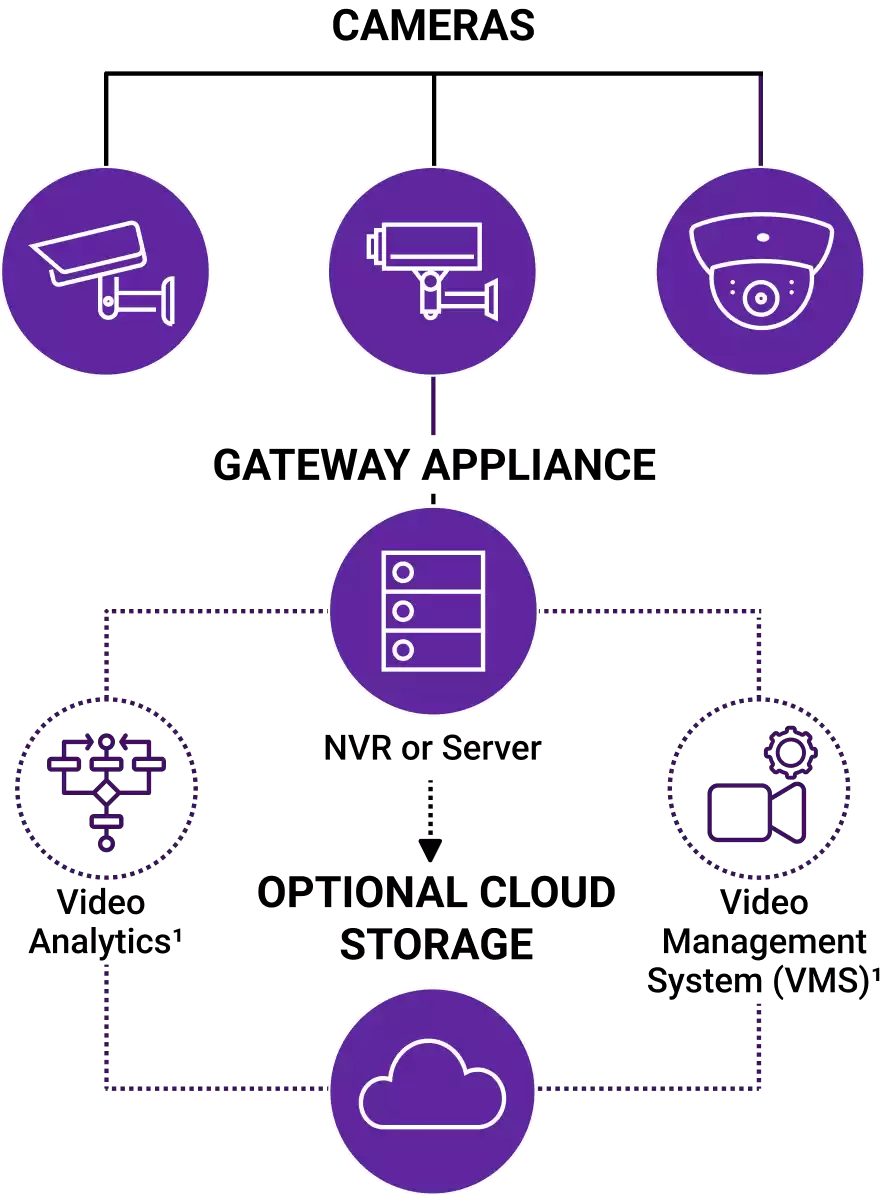 CAMERAS

GATEWAY APPLIANCE

NVR or Server

Video Analytics¹

OPTIONAL CLOUD STORAGE

Video Management System (VMS)¹